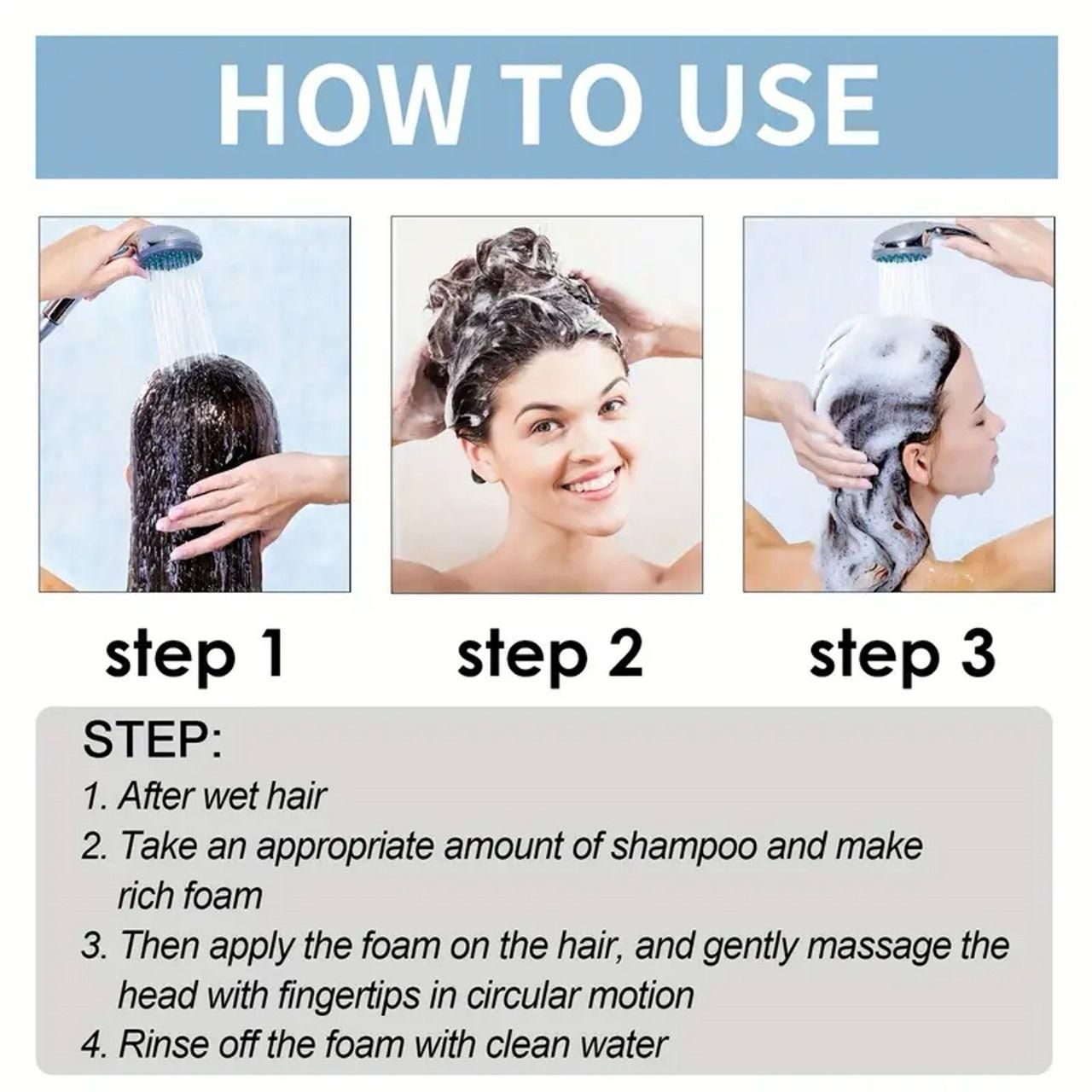 HOW TO USE

step 1

step 2

step 3

STEP:
1. After wet hair
2. Take an appropriate amount of shampoo and make rich foam
3. Then apply the foam on the hair, and gently massage the head with fingertips in circular motion
4. Rinse off the foam with clean water